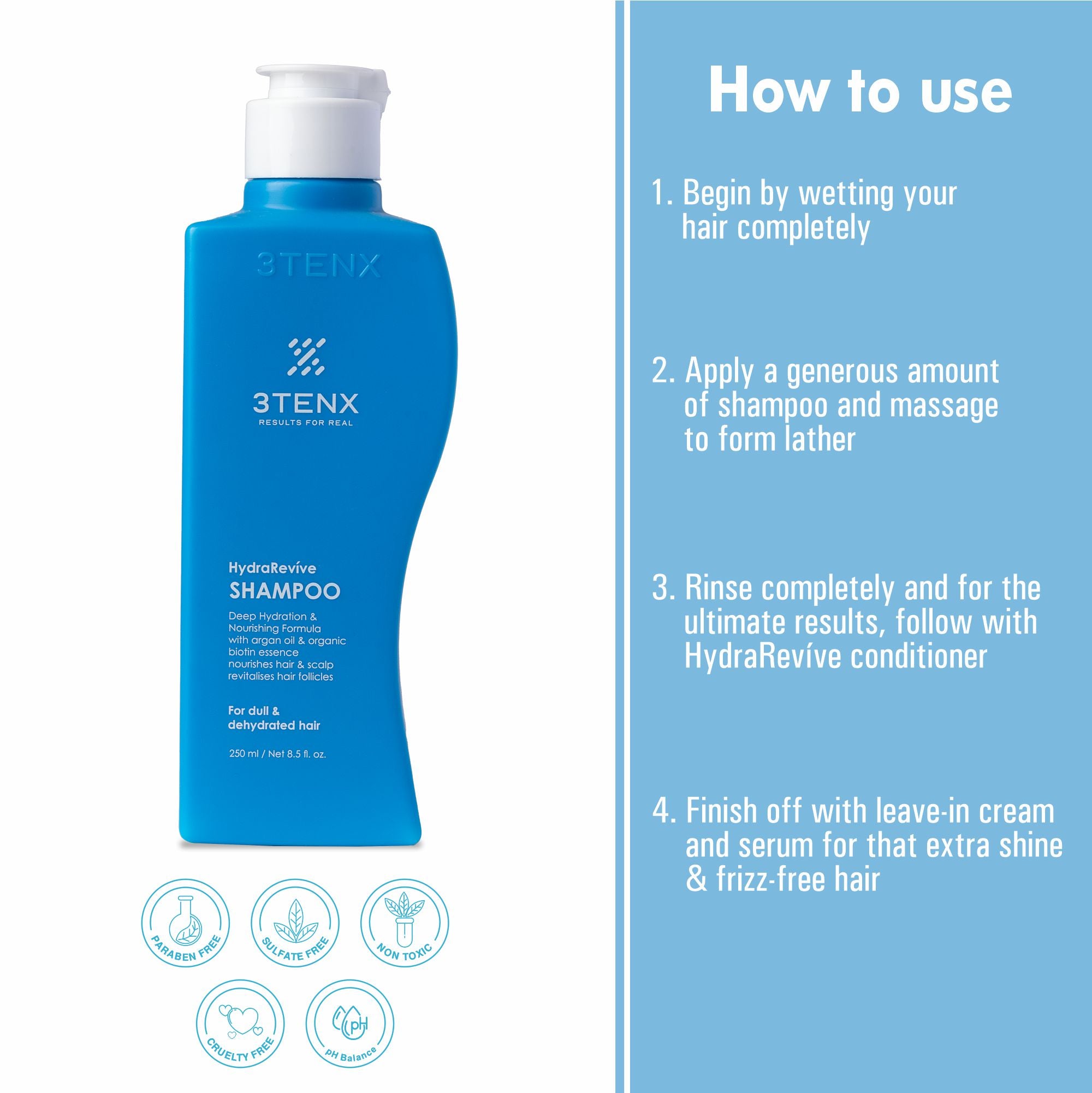 3TENX

3TENX
RESULTS FOR REAL

HydraRevíve
SHAMPOO

Deep Hydration & Nourishing Formula with argan oil & organic biotin essence nourishes hair & scalp revitalises hair follicles

For dull & dehydrated hair

250 ml / Net 8.5 fl. oz.

PARABEN FREE

SULFATE FREE

NON TOXIC

CRUELTY FREE

pH

pH Balance

How to use

1. Begin by wetting your hair completely

2. Apply a generous amount of shampoo and massage to form lather

3. Rinse completely and for the ultimate results, follow with HydraRevíve conditioner

4. Finish off with leave-in cream and serum for that extra shine & frizz-free hair