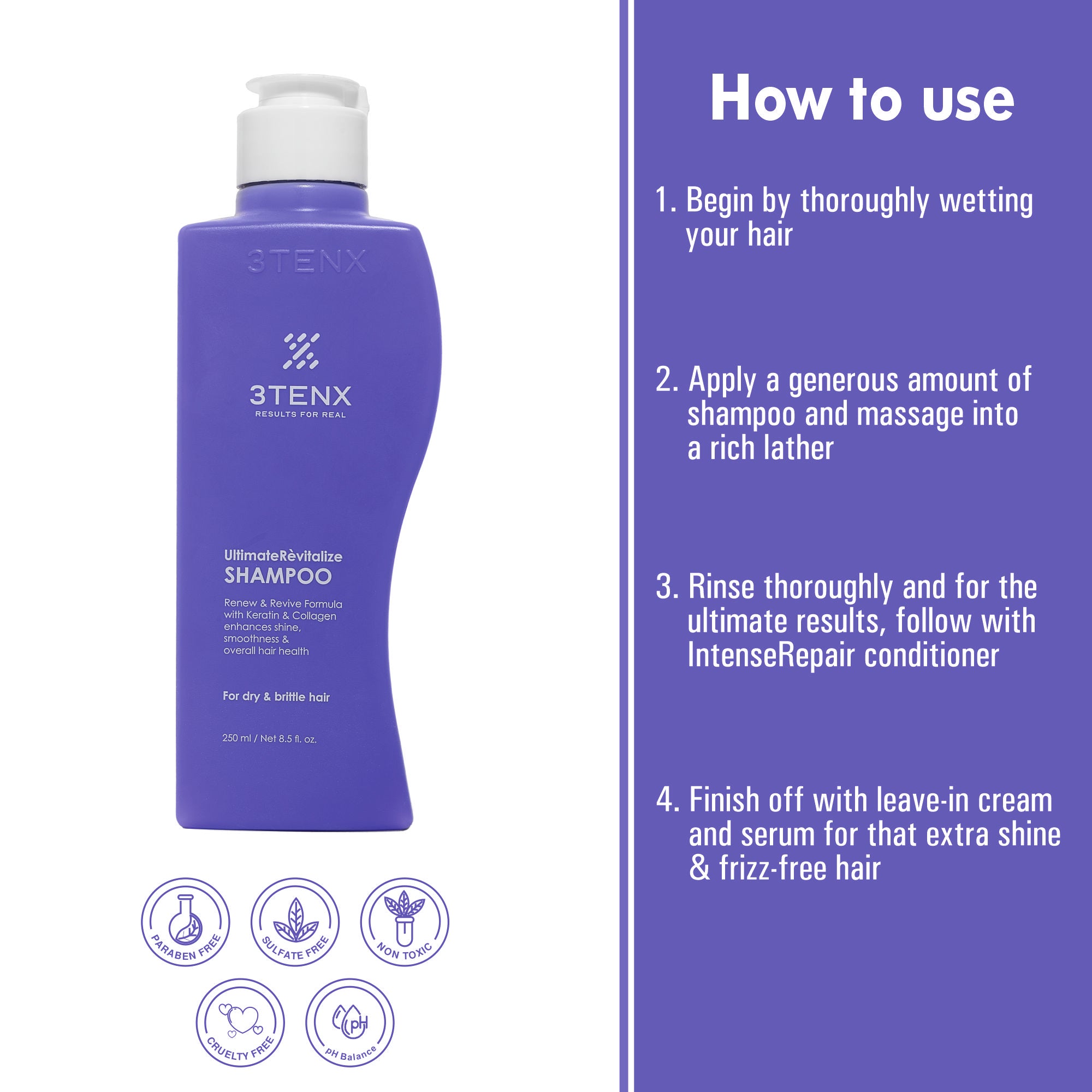 3TENX

3TENX
RESULTS FOR REAL

UltimateRèvitalize
SHAMPOO

Renew & Revive Formula with Keratin & Collagen enhances shine, smoothness & overall hair health

For dry & brittle hair

250 ml / Net 8.5 fl. oz.

PARABEN FREE

SULFATE FREE

NON TOXIC

CRUELTY FREE

pH

pH Balance

How to use

1. Begin by thoroughly wetting your hair

2. Apply a generous amount of shampoo and massage into a rich lather

3. Rinse thoroughly and for the ultimate results, follow with IntenseRepair conditioner

4. Finish off with leave-in cream and serum for that extra shine & frizz-free hair